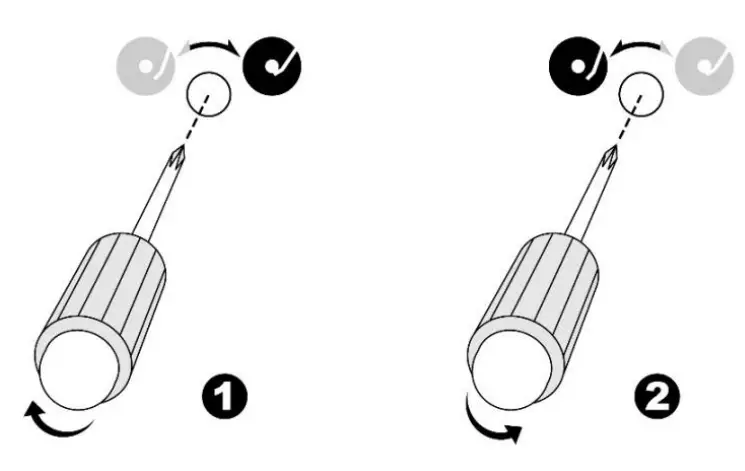 1

2