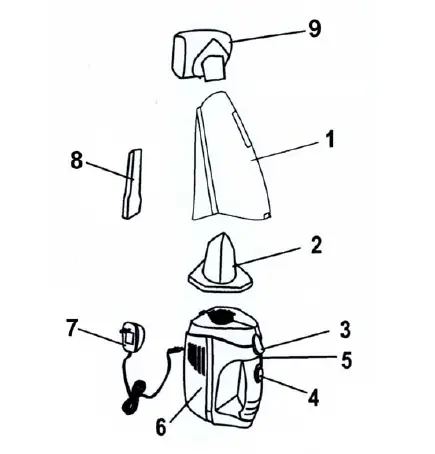 9
1
8
2
7
3
5
4
6