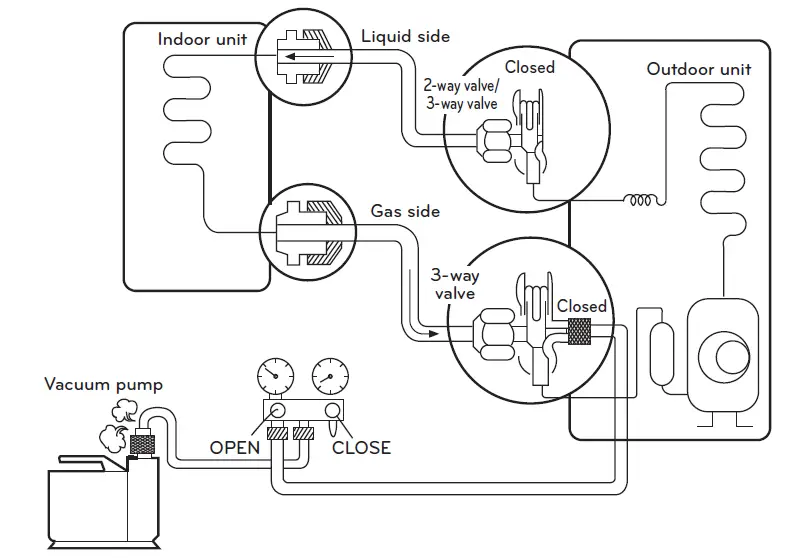 Indoor unit

Liquid side

Closed

2-way valve/
3-way valve

Outdoor unit

Gas side

3-way valve

Closed

Vacuum pump

OPEN

CLOSE