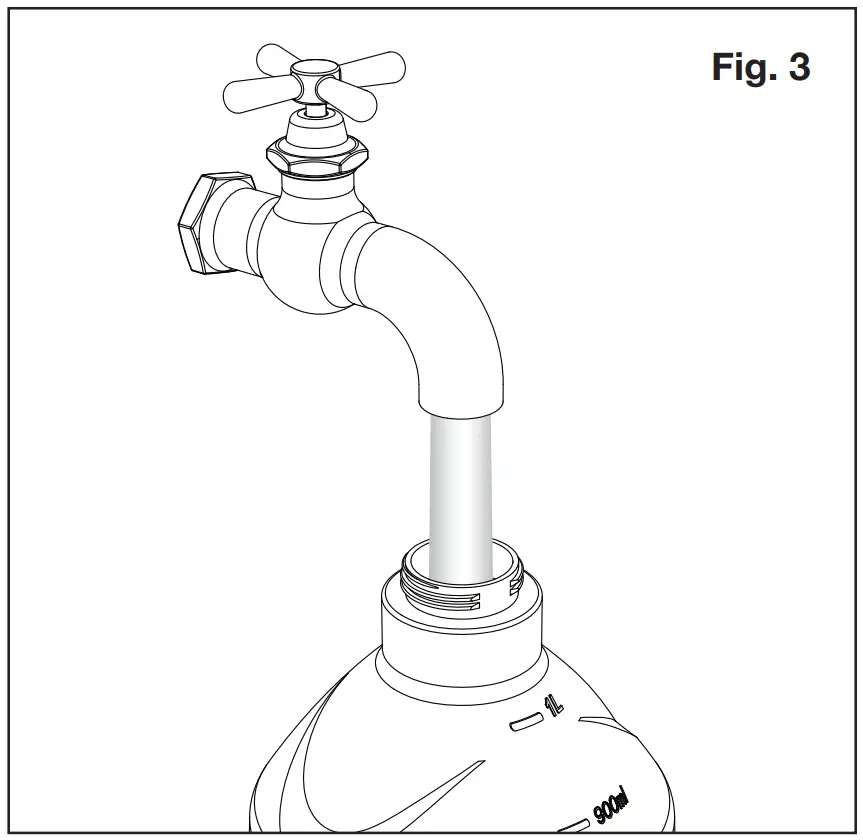 Fig. 3

1L

900ml