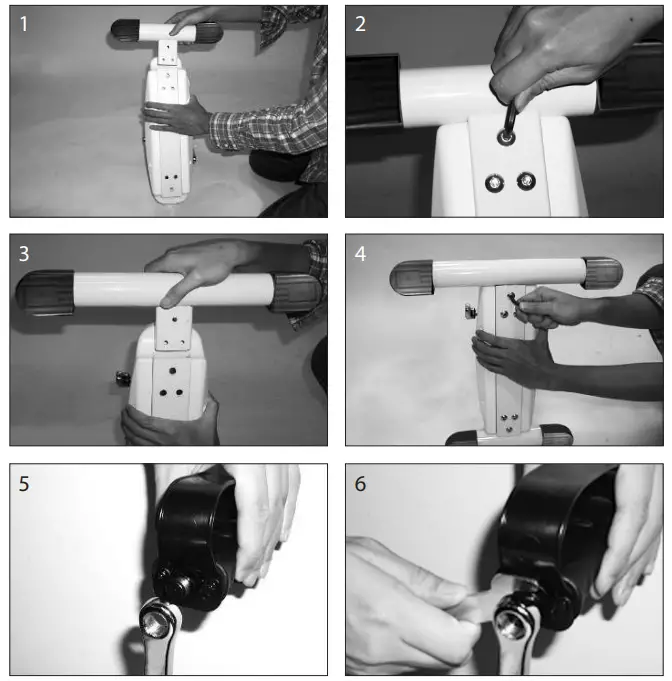 1

2

3

4

5

6