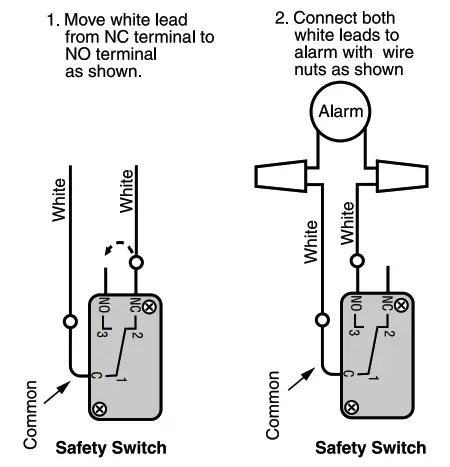 1. Move white lead from NC terminal to NO terminal as shown.

White

White

NO

NC

3

2

C

1

Common

Safety Switch

2. Connect both white leads to alarm with wire nuts as shown

Alarm

White

White

NO

NC

3

2

C

1

Common

Safety Switch