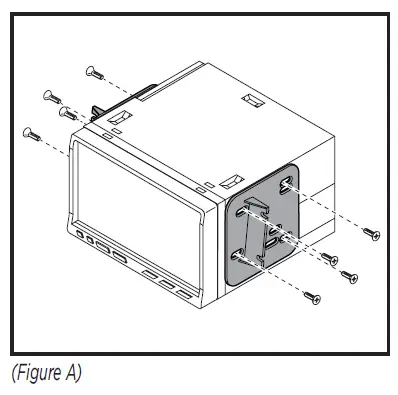 (Figure A)