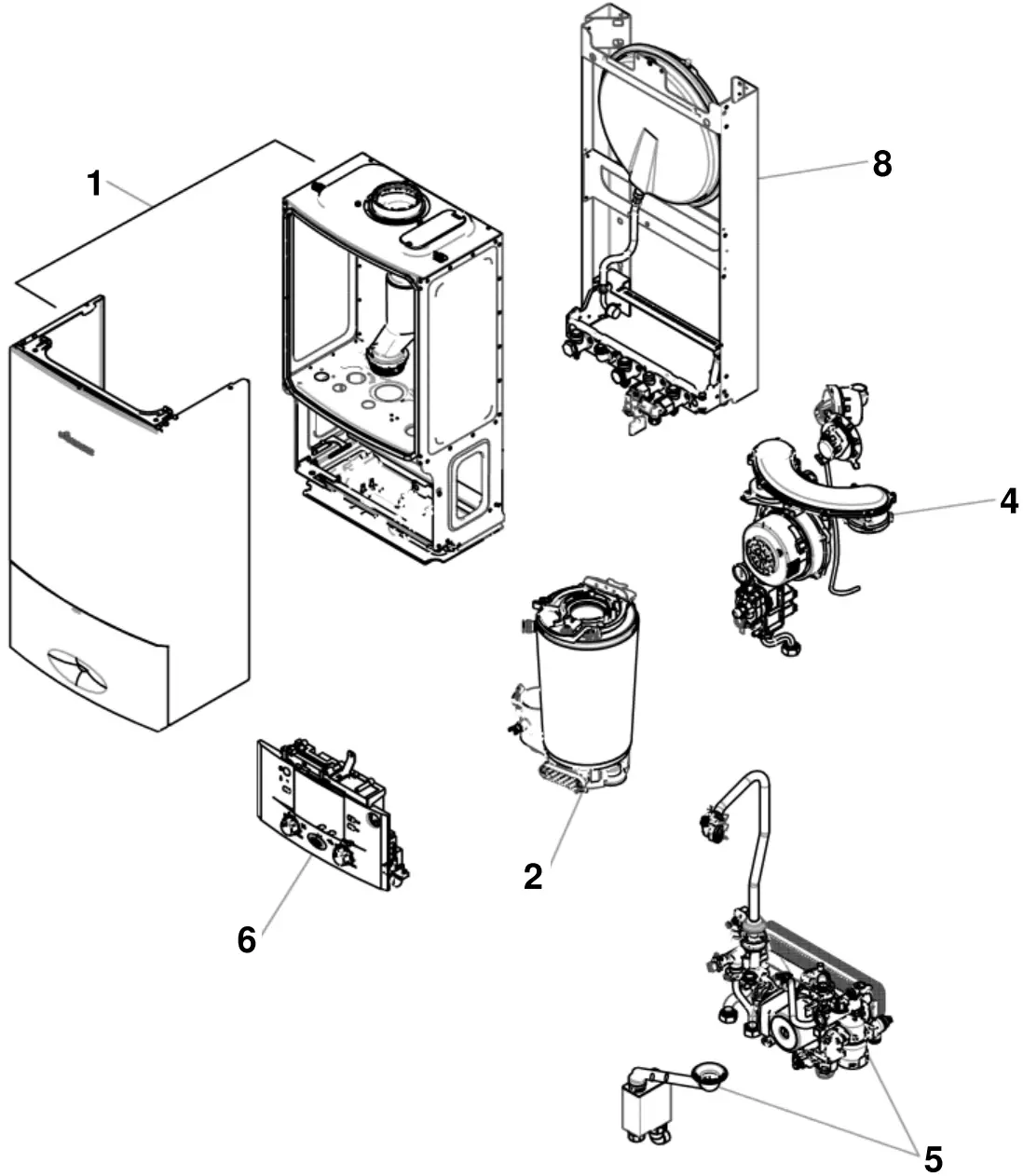 1
8
4
2
6
5