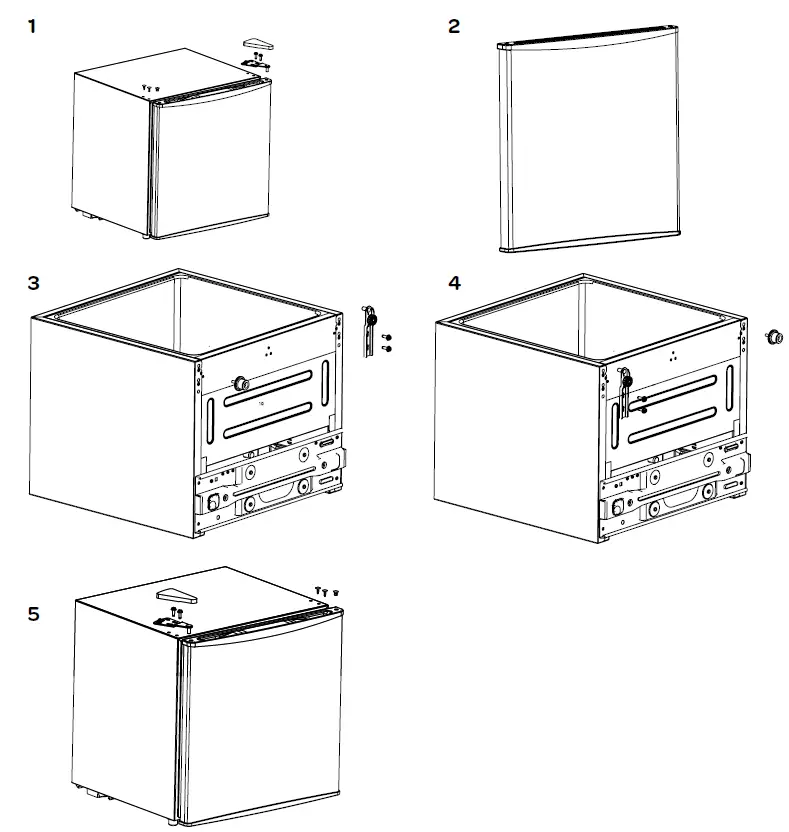 1

2

3

4

5