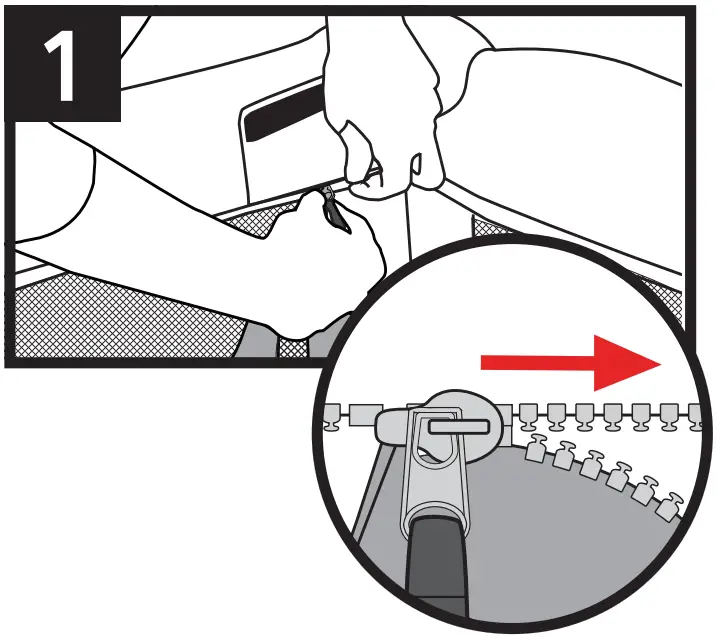 1