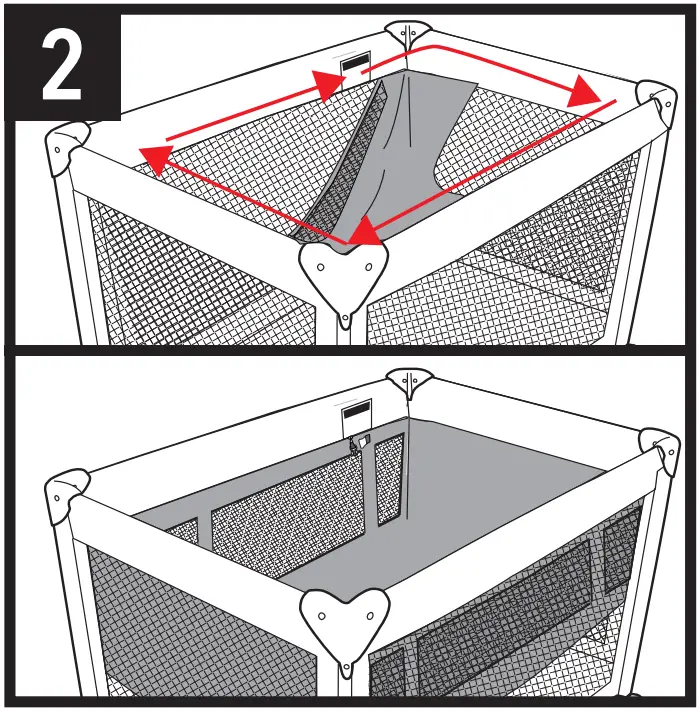 2