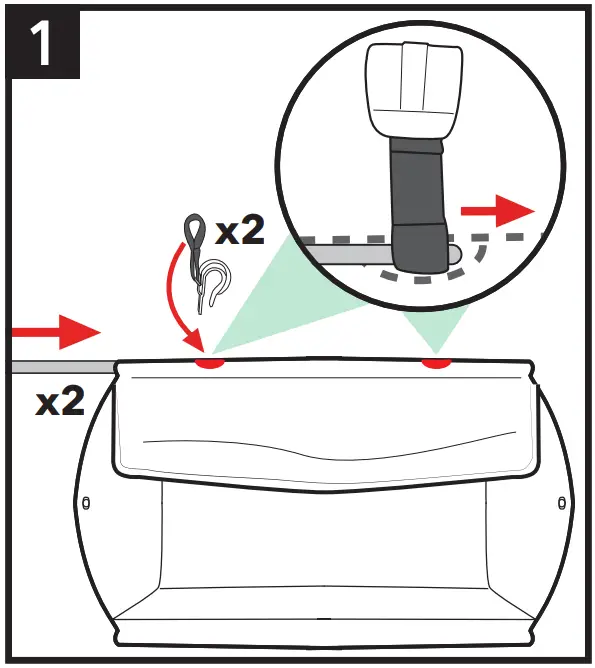 1

x2

x2