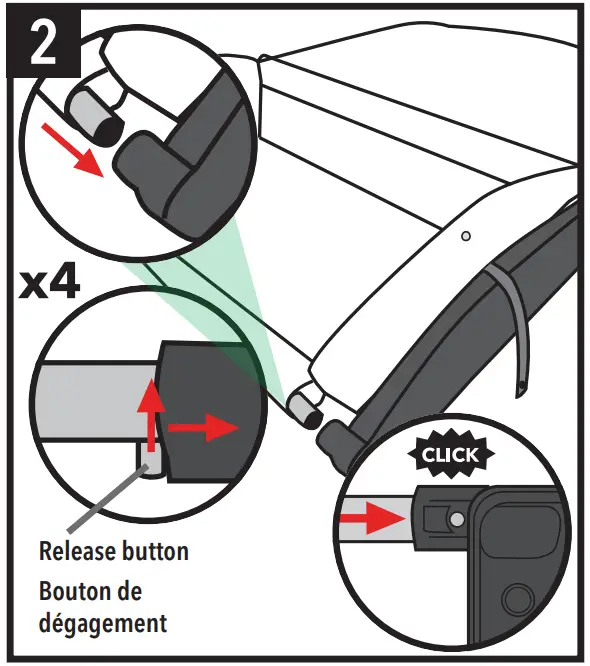 2

x4

CLICK

Release button

Bouton de dégagement