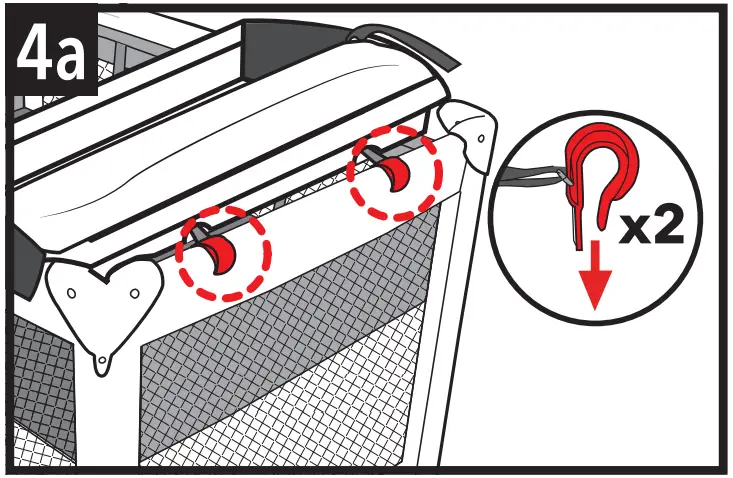 4a

x2