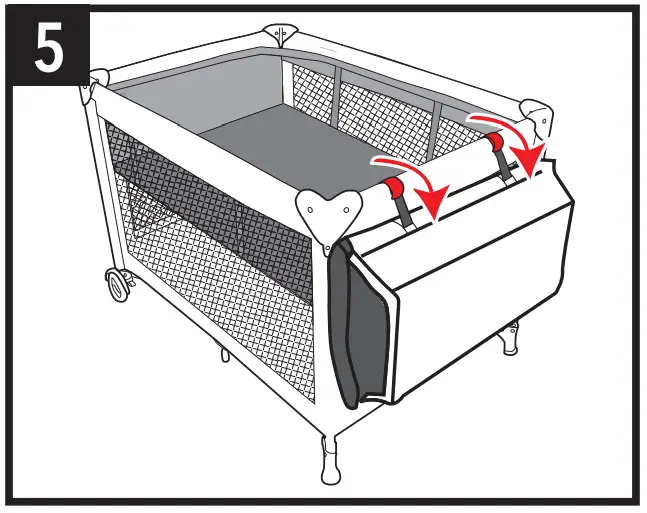 5