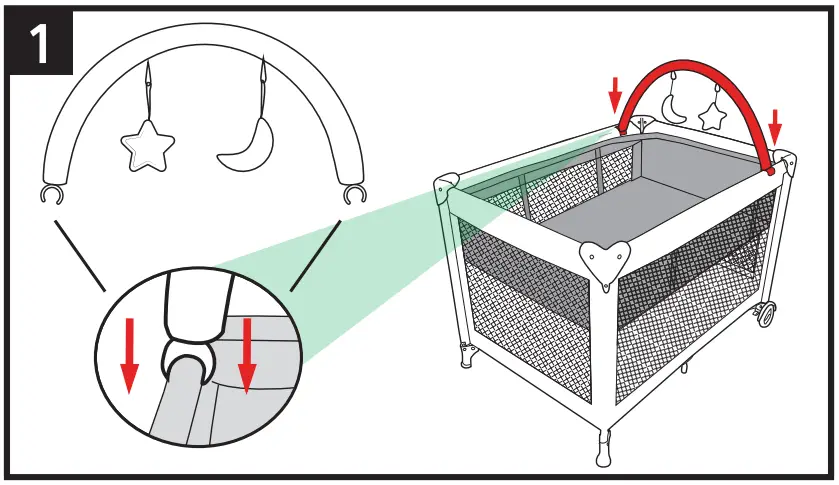 1