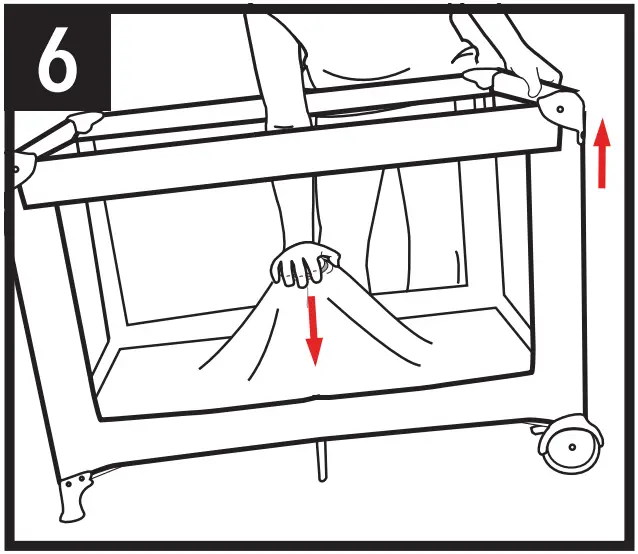 6