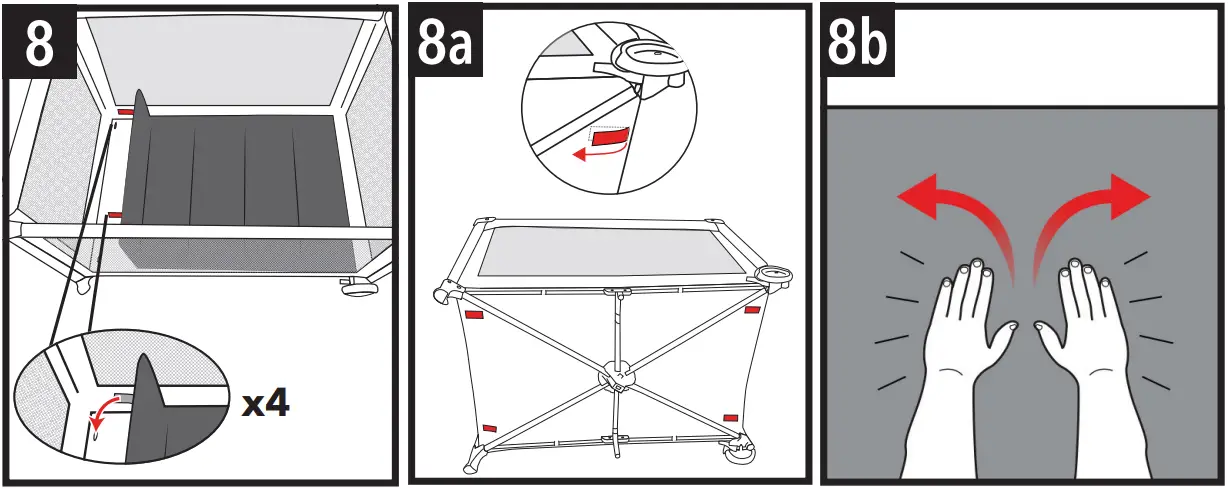 8

x4

8a

8b