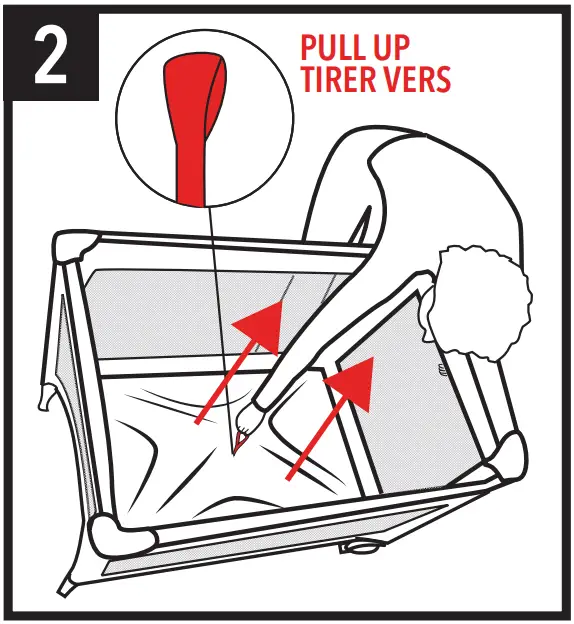 2

PULL UP
TIRER VERS