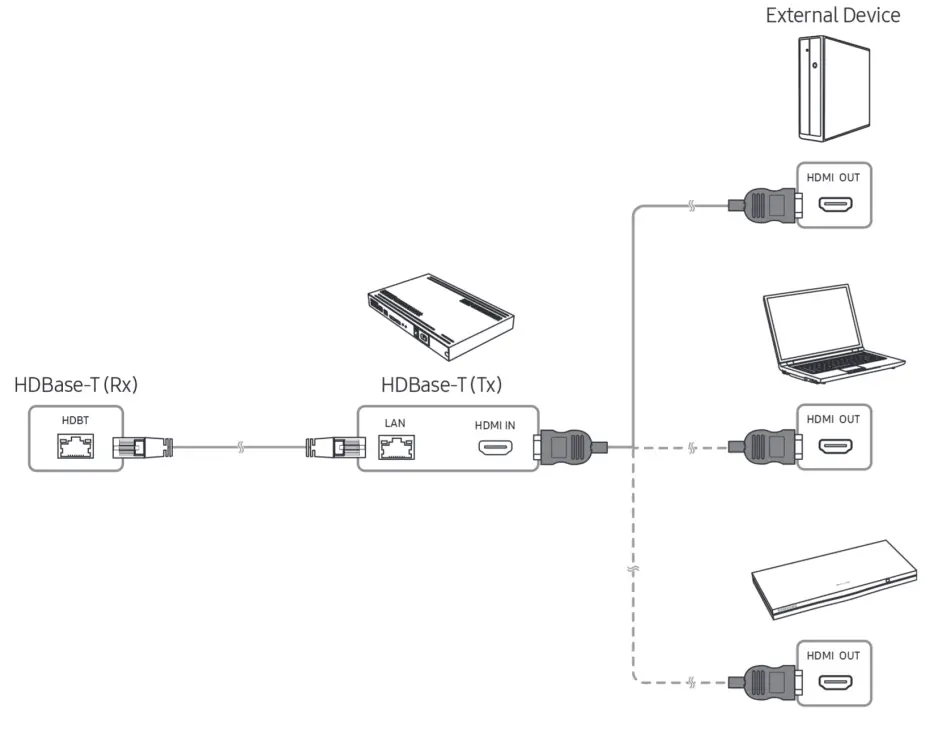 External Device

HDMI OUT

HDBase-T (Rx)

HDBT

HDBase-T (Tx)

LAN

HDMI IN

HDMI OUT

HDMI OUT