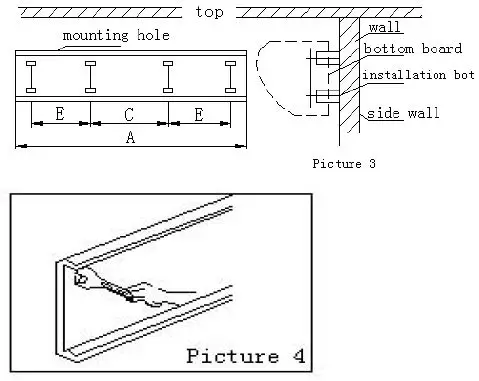 top

mounting hole

E C E

A

wall

bottom board

installation bot

side wall

Picture 3

Picture 4