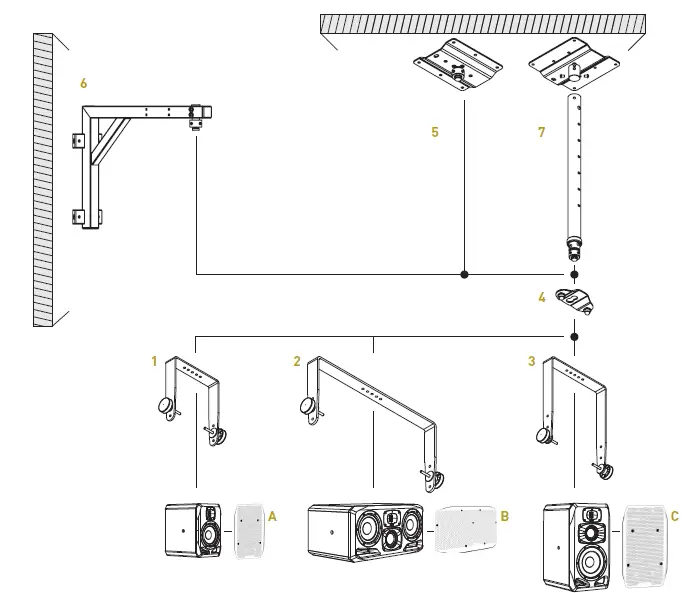 6

5

7

4

1

2

3

A

B

C