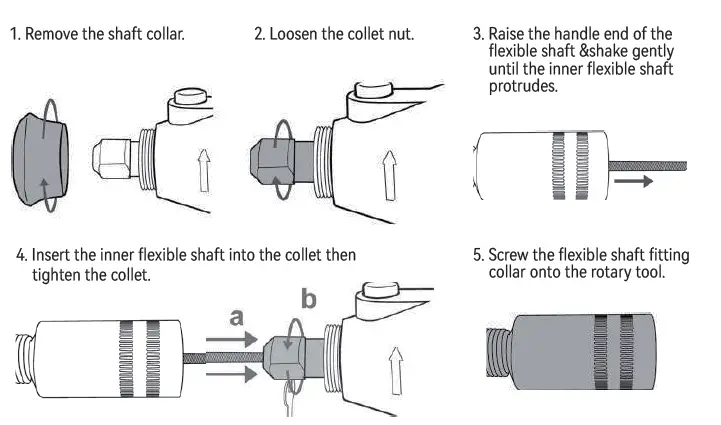 1. Remove the shaft collar.

2. Loosen the collet nut.

3. Raise the handle end of the flexible shaft &shake gently until the inner flexible shaft protrudes.

4. Insert the inner flexible shaft into the collet then tighten the collet.

a

b

5. Screw the flexible shaft fitting collar onto the rotary tool.