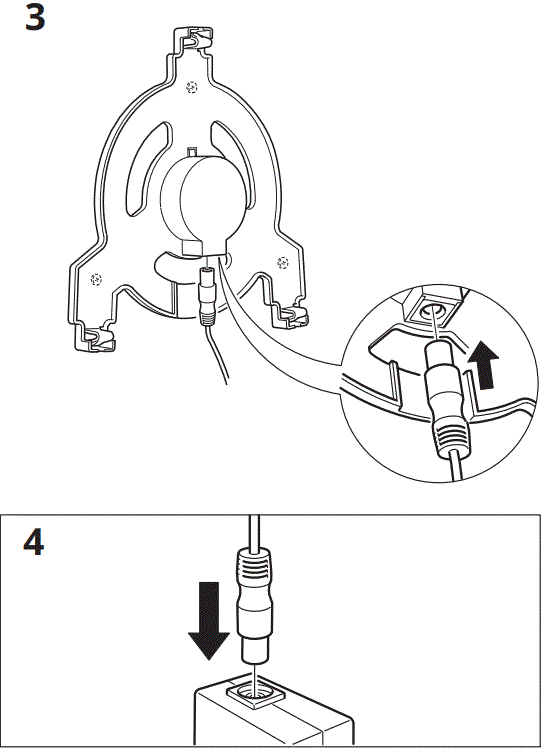 3

4