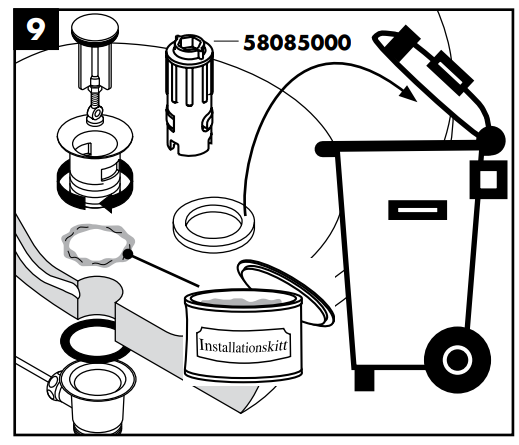 9

58085000

Installationskitt