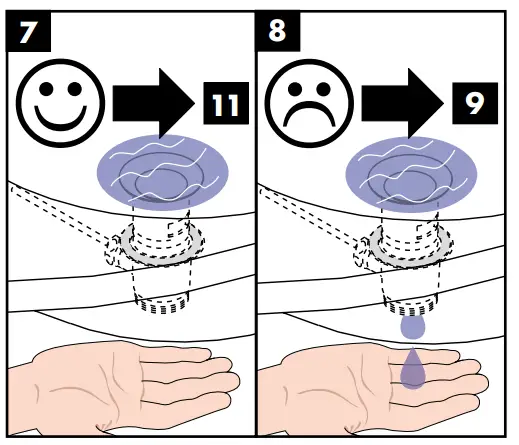 7

11

8

9