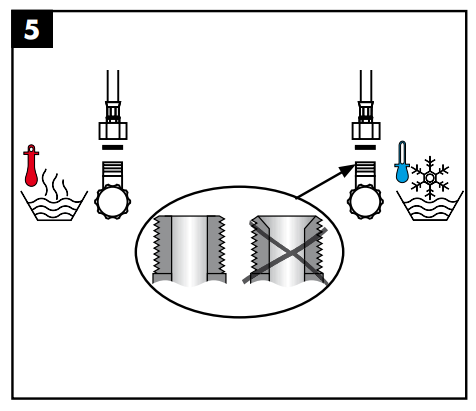 5