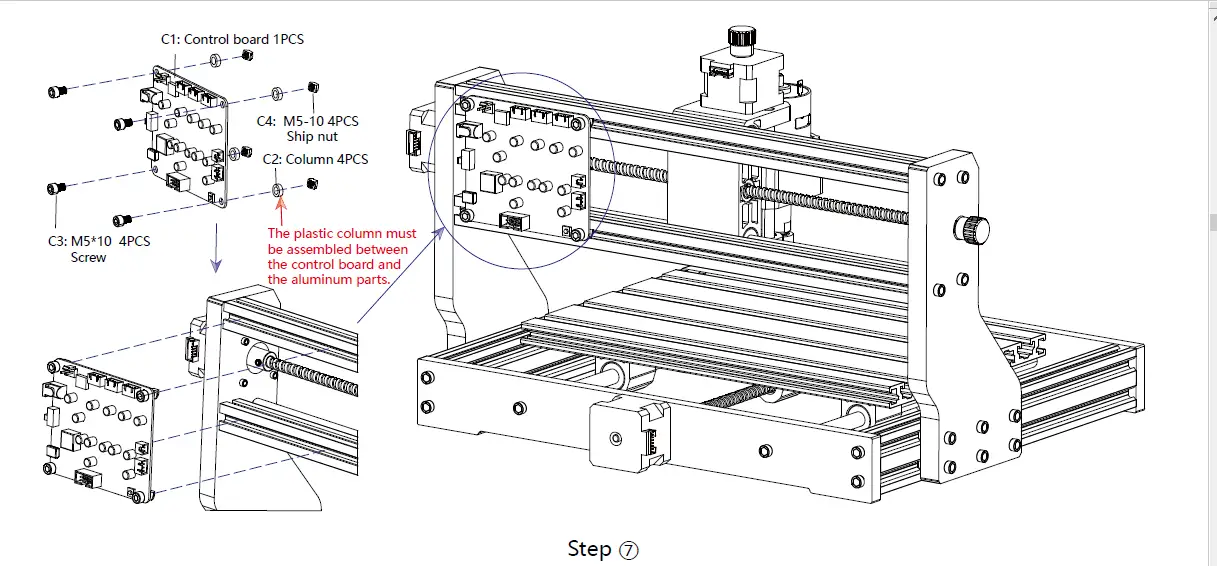 C1: Control board 1PCS

C4: M5-10 4PCS
Ship nut

C2: Column 4PCS

C3: M5*10 4PCS
Screw

The plastic column must be assembled between the control board and the aluminum parts.

Step ⑦