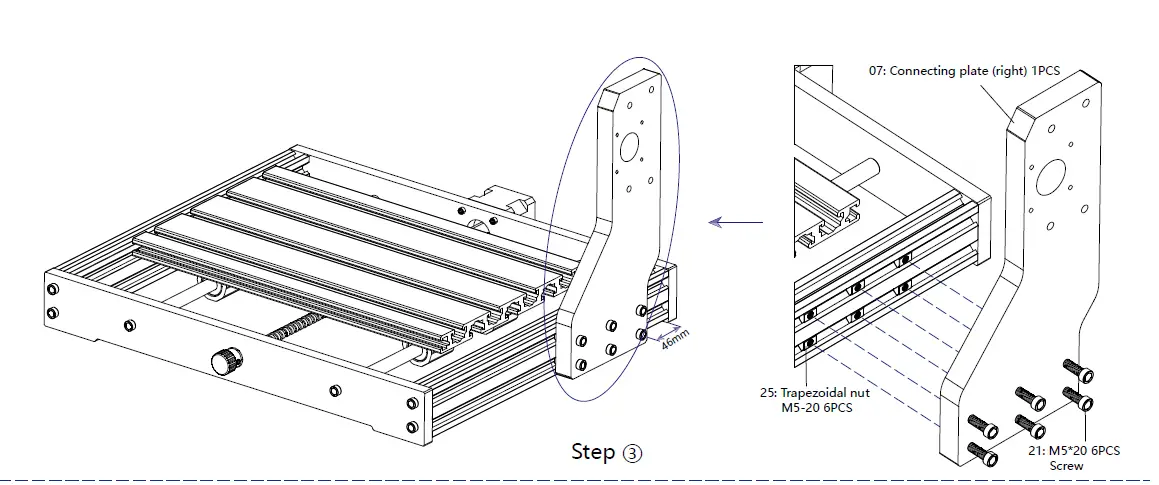 46mm

Step ③

07: Connecting plate (right) 1PCS

25: Trapezoidal nut M5-20 6PCS

21: M5*20 6PCS Screw