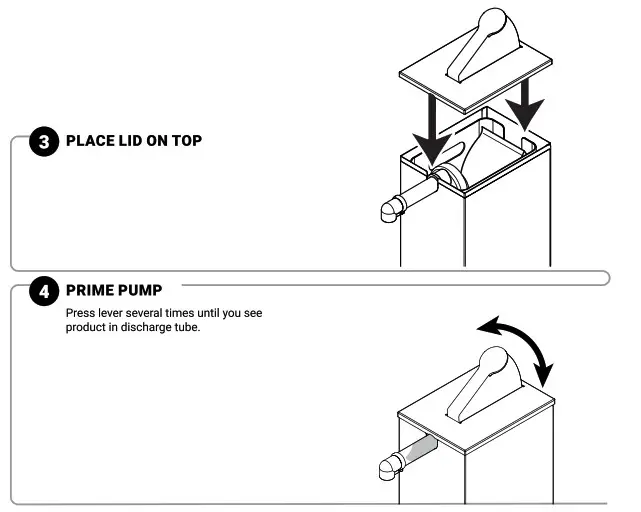 3 PLACE LID ON TOP

4 PRIME PUMP

Press lever several times until you see product in discharge tube.