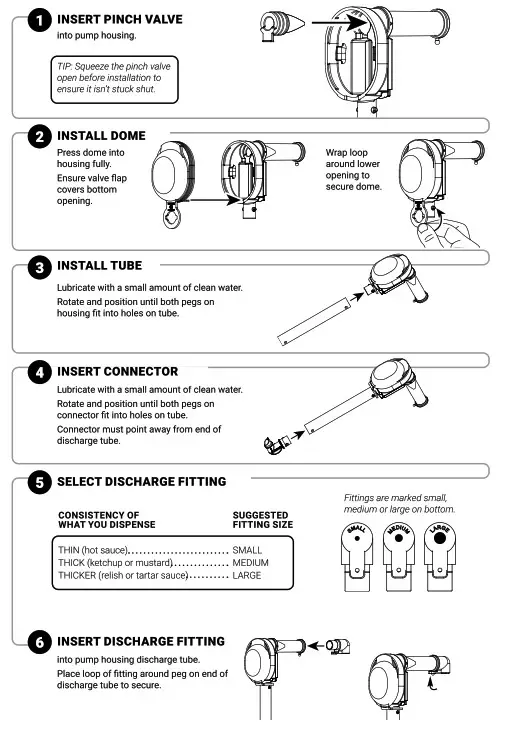 1 INSERT PINCH VALVE
into pump housing.

TIP: Squeeze the pinch valve open before installation to ensure it isn't stuck shut.

2 INSTALL DOME
Press dome into housing fully.
Ensure valve flap covers bottom opening.

Wrap loop around lower opening to secure dome.

3 INSTALL TUBE
Lubricate with a small amount of clean water.
Rotate and position until both pegs on housing fit into holes on tube.

4 INSERT CONNECTOR
Lubricate with a small amount of clean water.
Rotate and position until both pegs on connector fit into holes on tube.
Connector must point away from end of discharge tube.

5 SELECT DISCHARGE FITTING

| CONSISTENCY OF WHAT YOU DISPENSE | SUGGESTED FITTING SIZE |
|---|---|
| THIN (hot sauce) | SMALL |
| THICK (ketchup or mustard) | MEDIUM |
| THICKER (relish or tartar sauce) | LARGE |

Fittings are marked small, medium or large on bottom.

SMALL
MEDIUM
LARGE

6 INSERT DISCHARGE FITTING
into pump housing discharge tube.
Place loop of fitting around peg on end of discharge tube to secure.