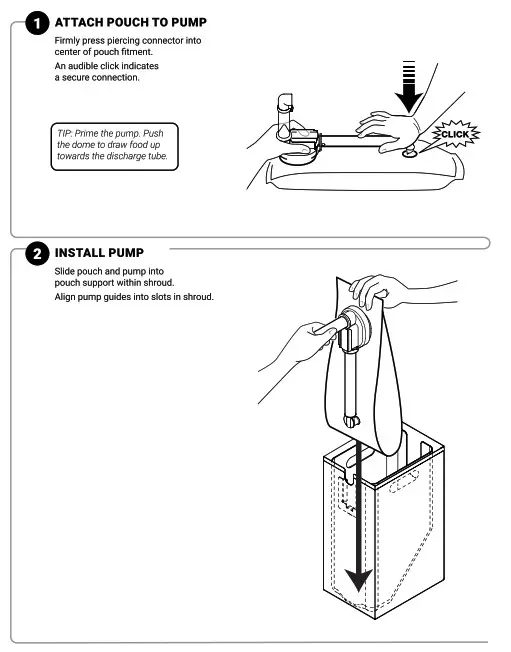 1 ATTACH POUCH TO PUMP

Firmly press piercing connector into center of pouch fitment.

An audible click indicates a secure connection.

TIP: Prime the pump. Push the dome to draw food up towards the discharge tube.

CLICK

2 INSTALL PUMP

Slide pouch and pump into pouch support within shroud.

Align pump guides into slots in shroud.