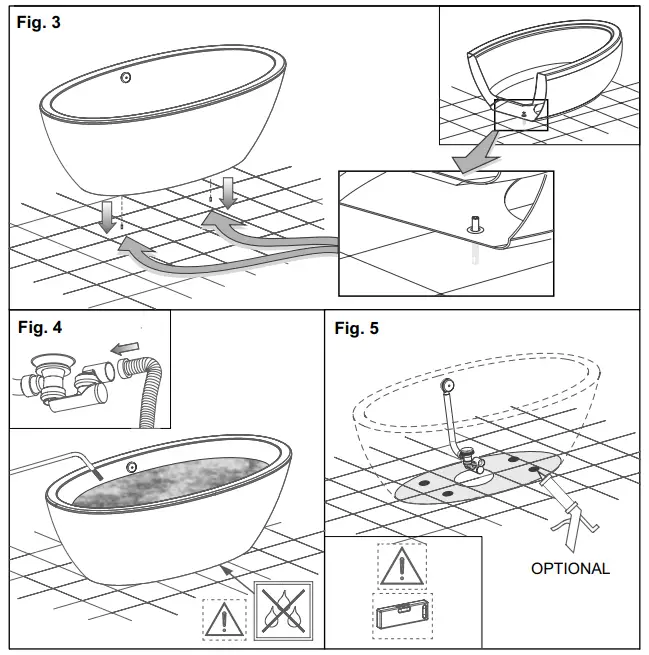 Fig. 3

Fig. 4

Fig. 5

OPTIONAL