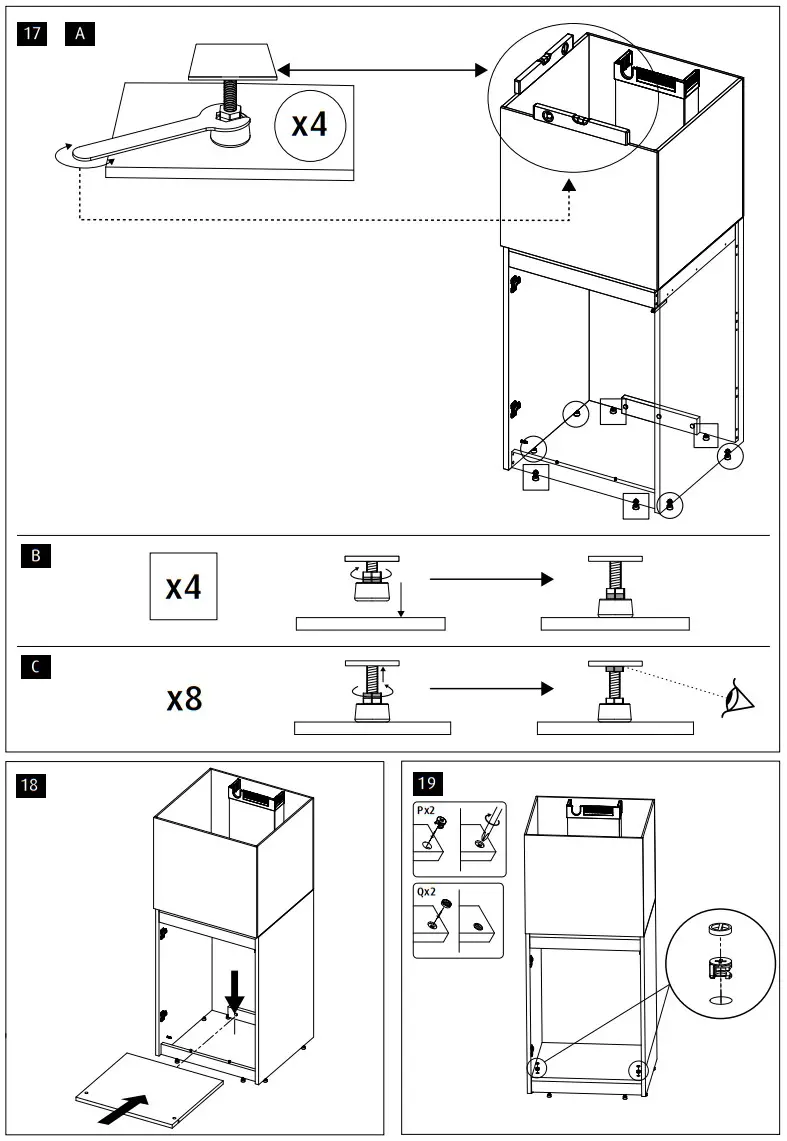 17 A

x4

B

x4

C

x8

18

19

Px2

Qx2