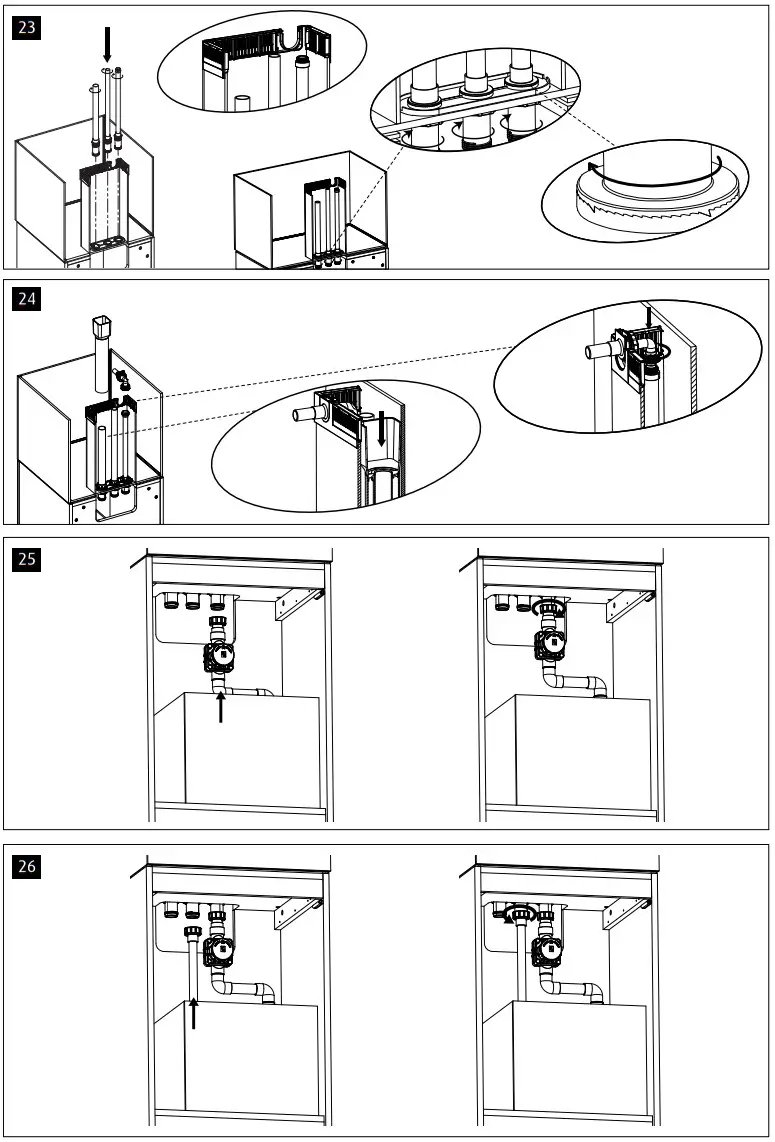 23

24

25

26