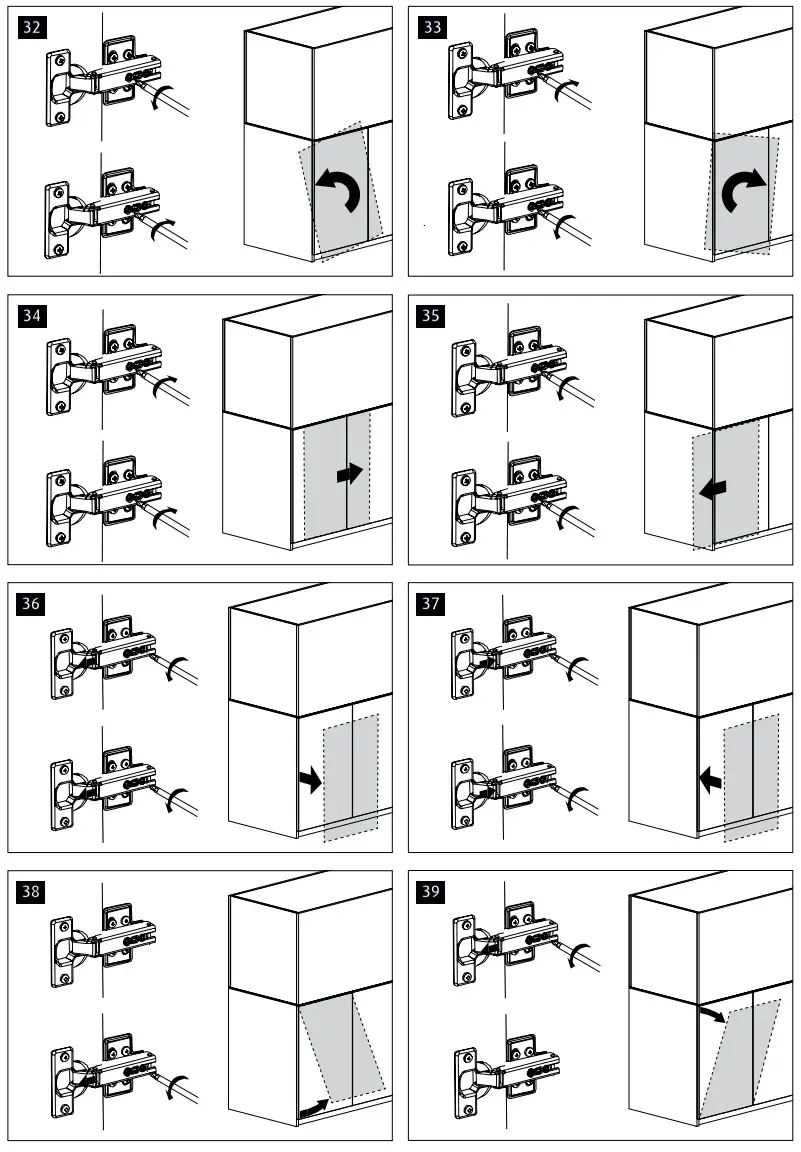 32

33

34

35

36

37

38

39