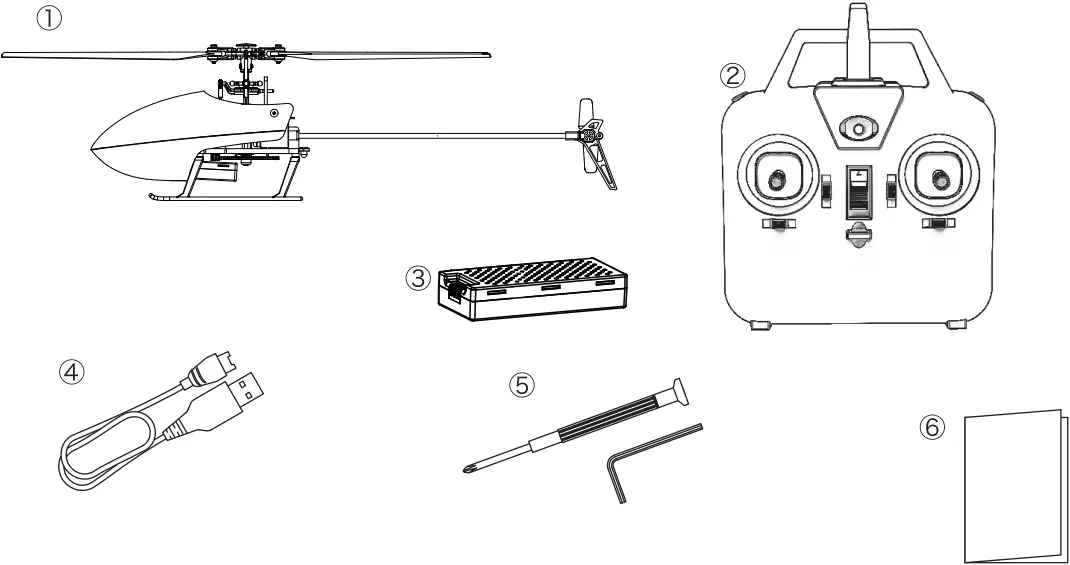 ①

②

③

④

⑤

⑥