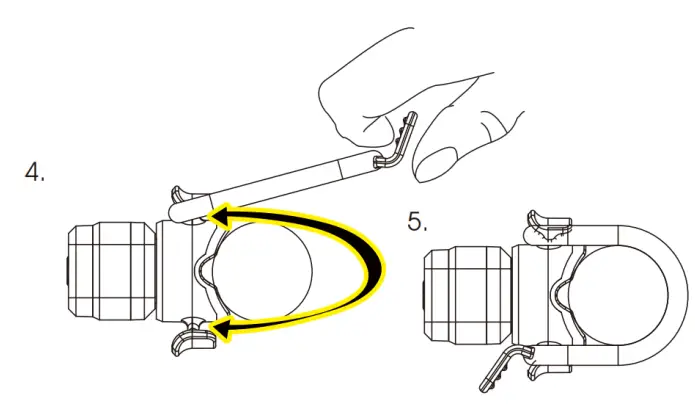 4.

5.