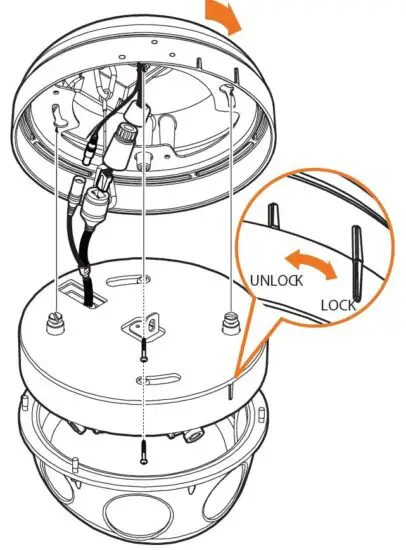 UNLOCK

LOCK