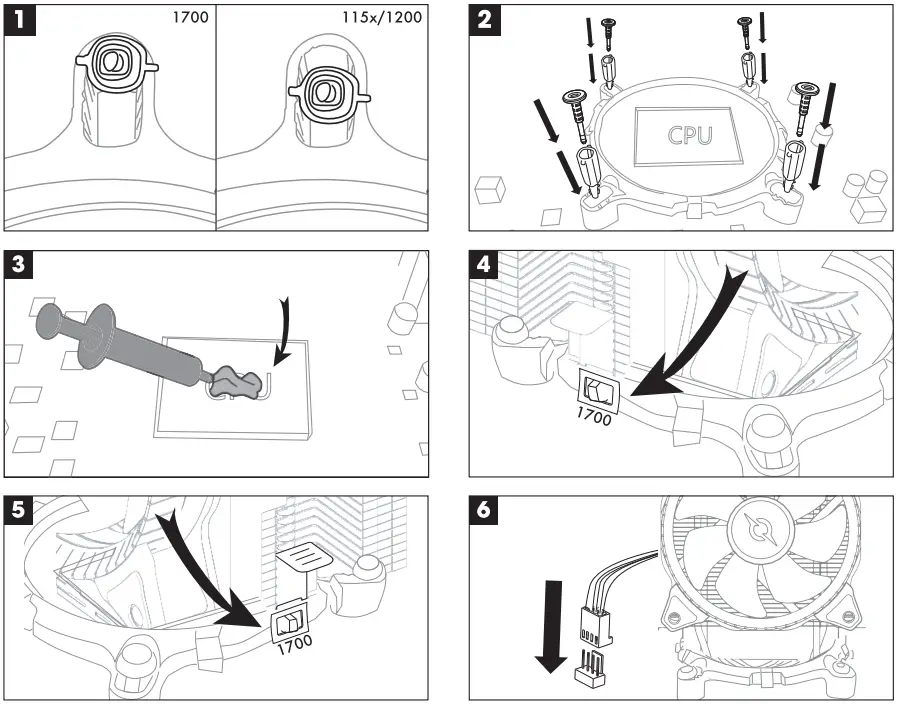 1

1700

115x/1200

2

CPU

3

4

1700

5

1700

6