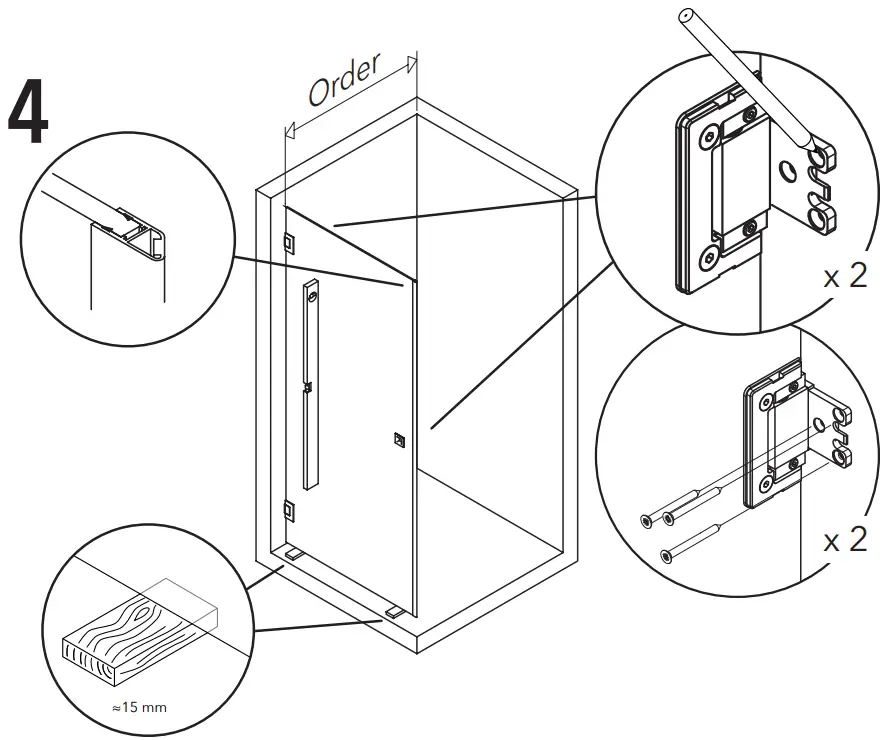 4

Order

x 2

x 2

≈15 mm