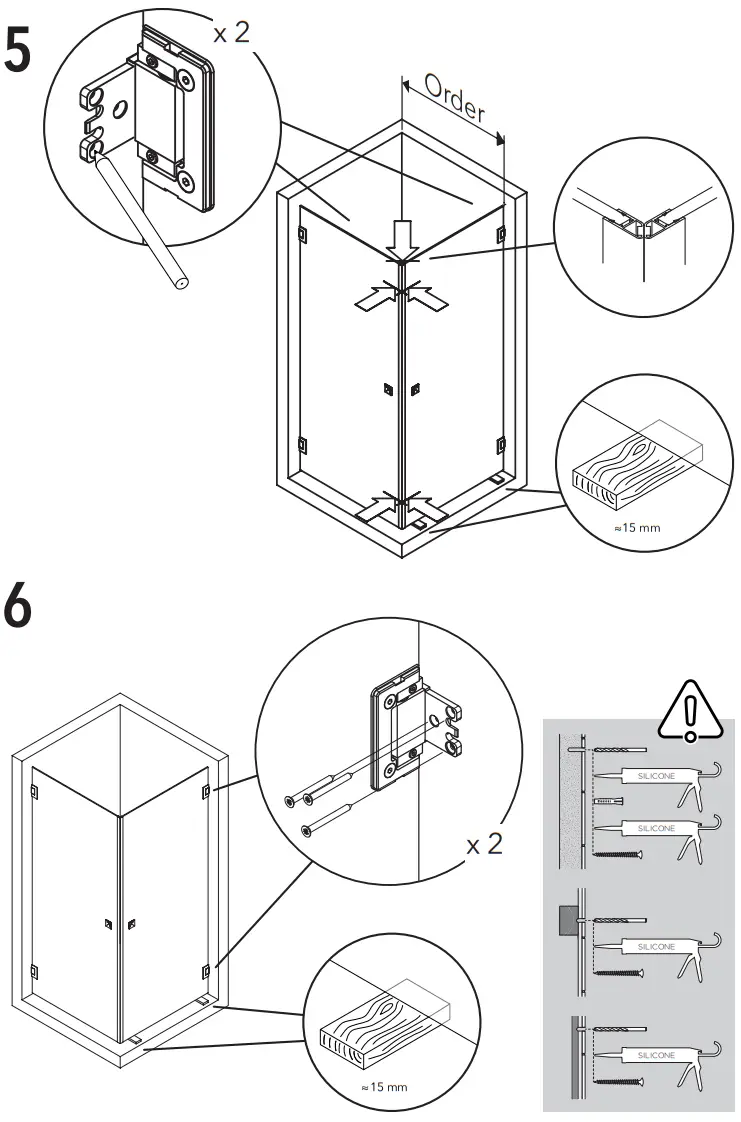 5

x 2

Order

≈15 mm

6

x 2

≈15 mm

SILICONE

SILICONE

SILICONE

SILICONE