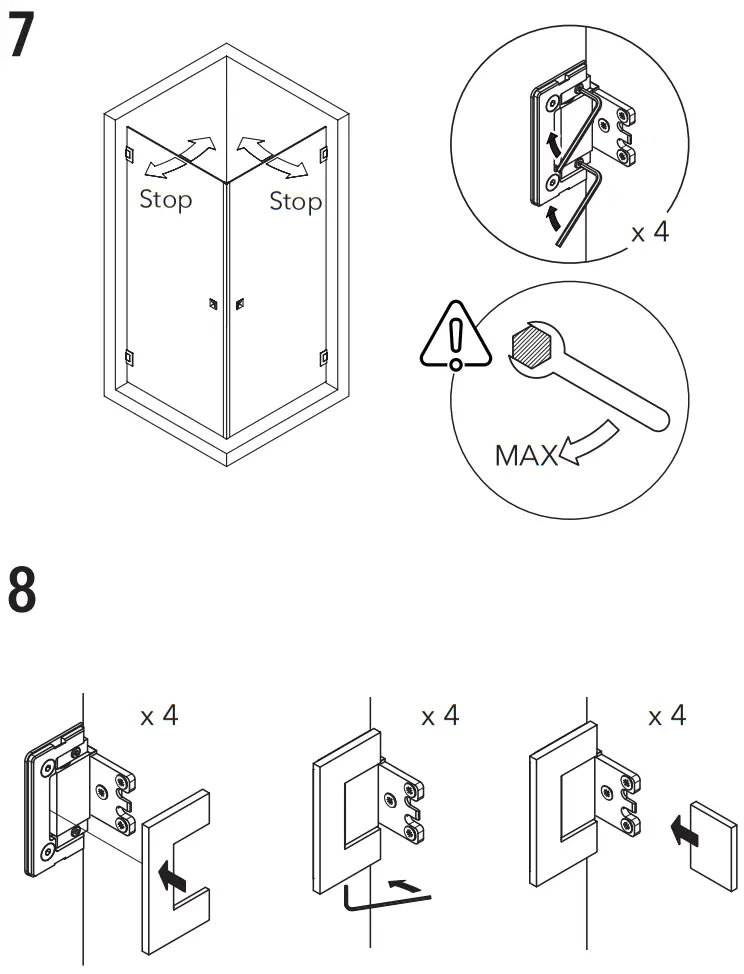 7

Stop

Stop

x 4

MAX

8

x 4

x 4

x 4