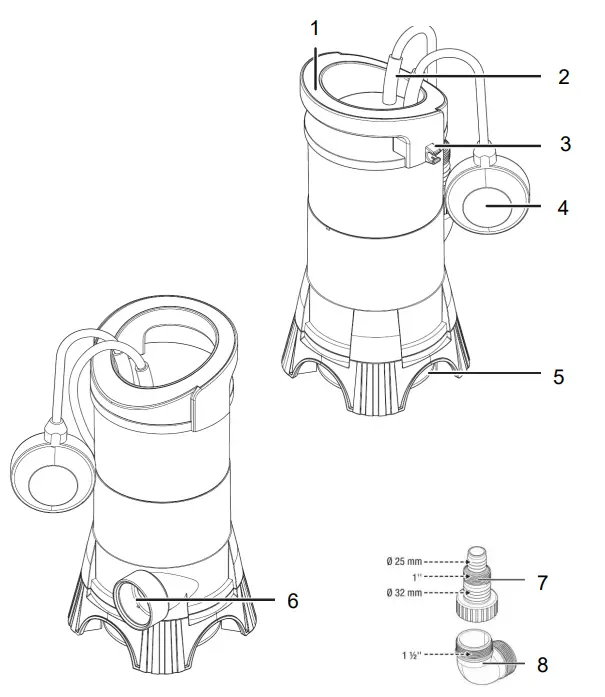 1
2
3
4
5
6
Ø 25 mm
1''
Ø 32 mm
7
1 ½''
8