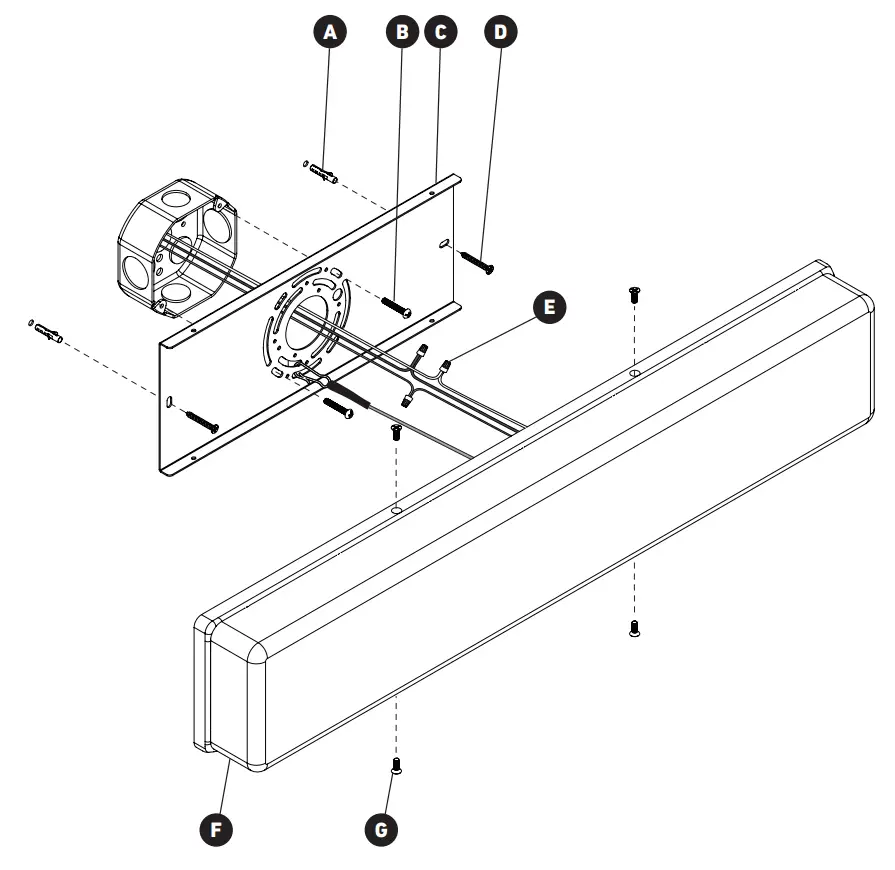 A
B
C
D
E
F
G