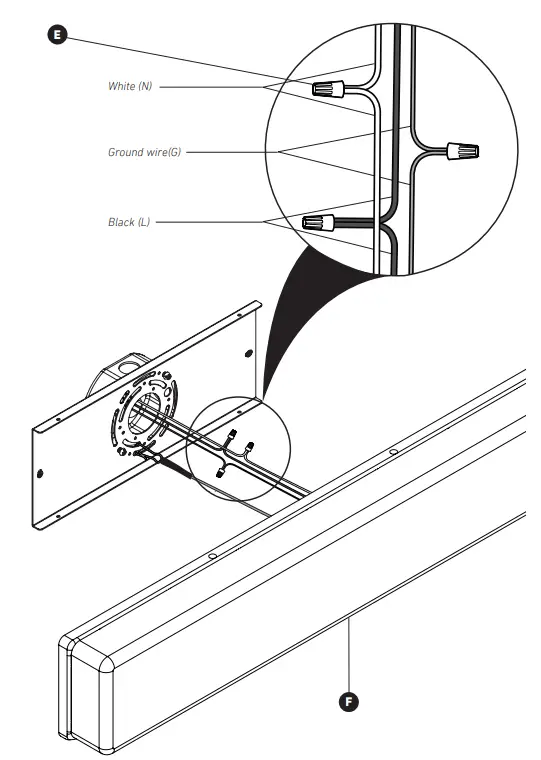 E

White (N)

Ground wire(G)

Black (L)

F