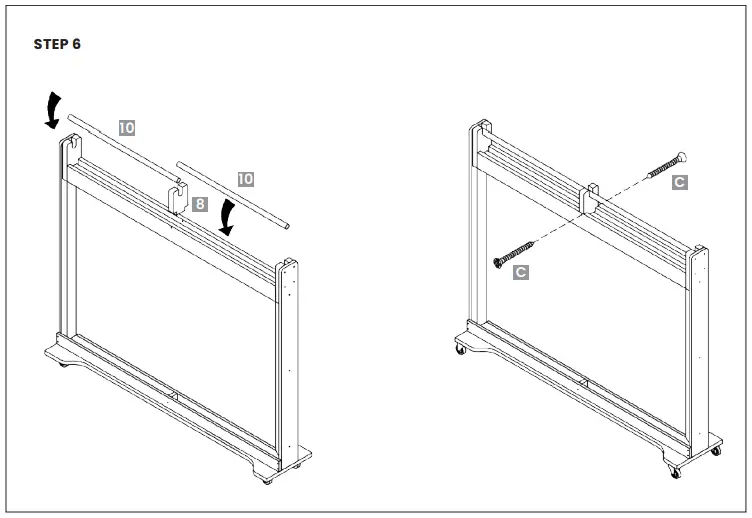 STEP 6

10

10

8

C

C