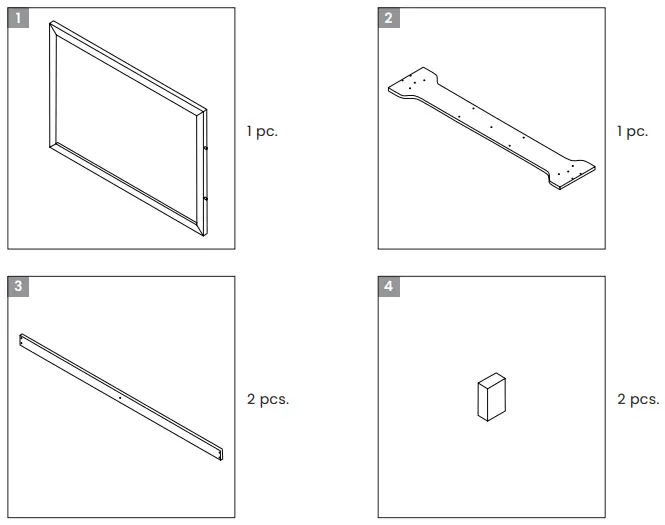 1

1 pc.

2

1 pc.

3

2 pcs.

4

2 pcs.