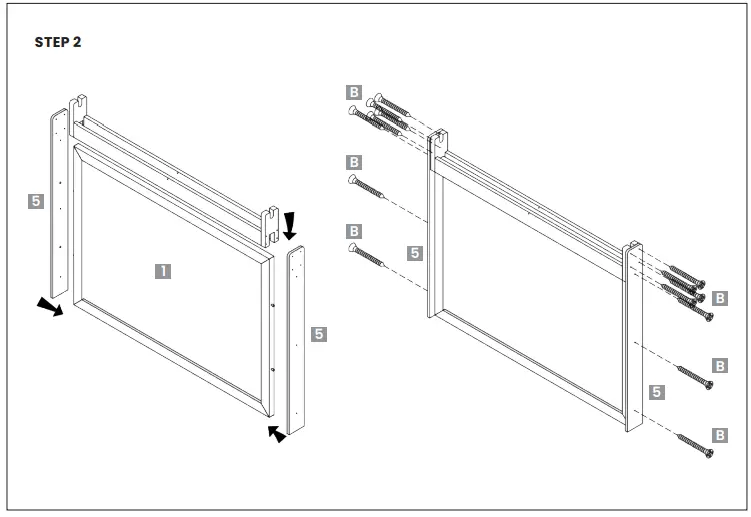 STEP 2

5

1

5

B

B

B

5

B

B

5

B