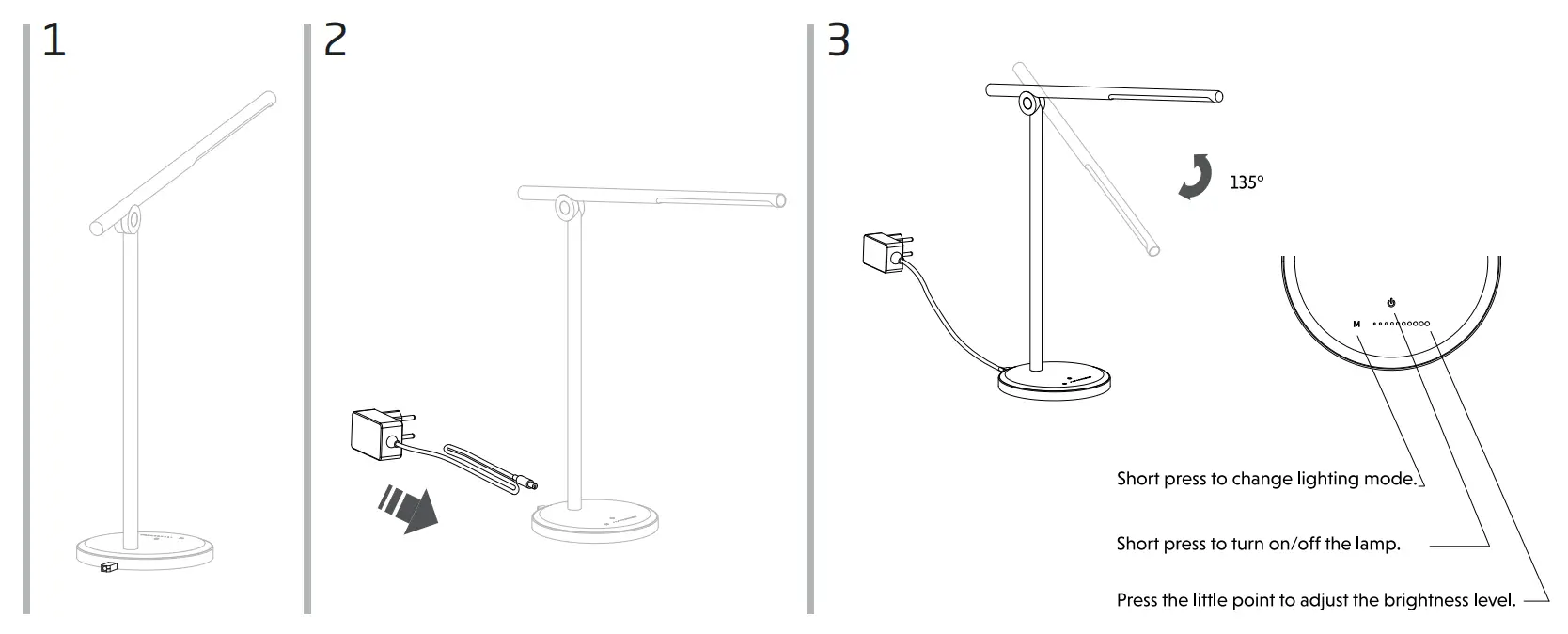 1

2

3

135°

M

Short press to change lighting mode.

Short press to turn on/off the lamp.

Press the little point to adjust the brightness level.